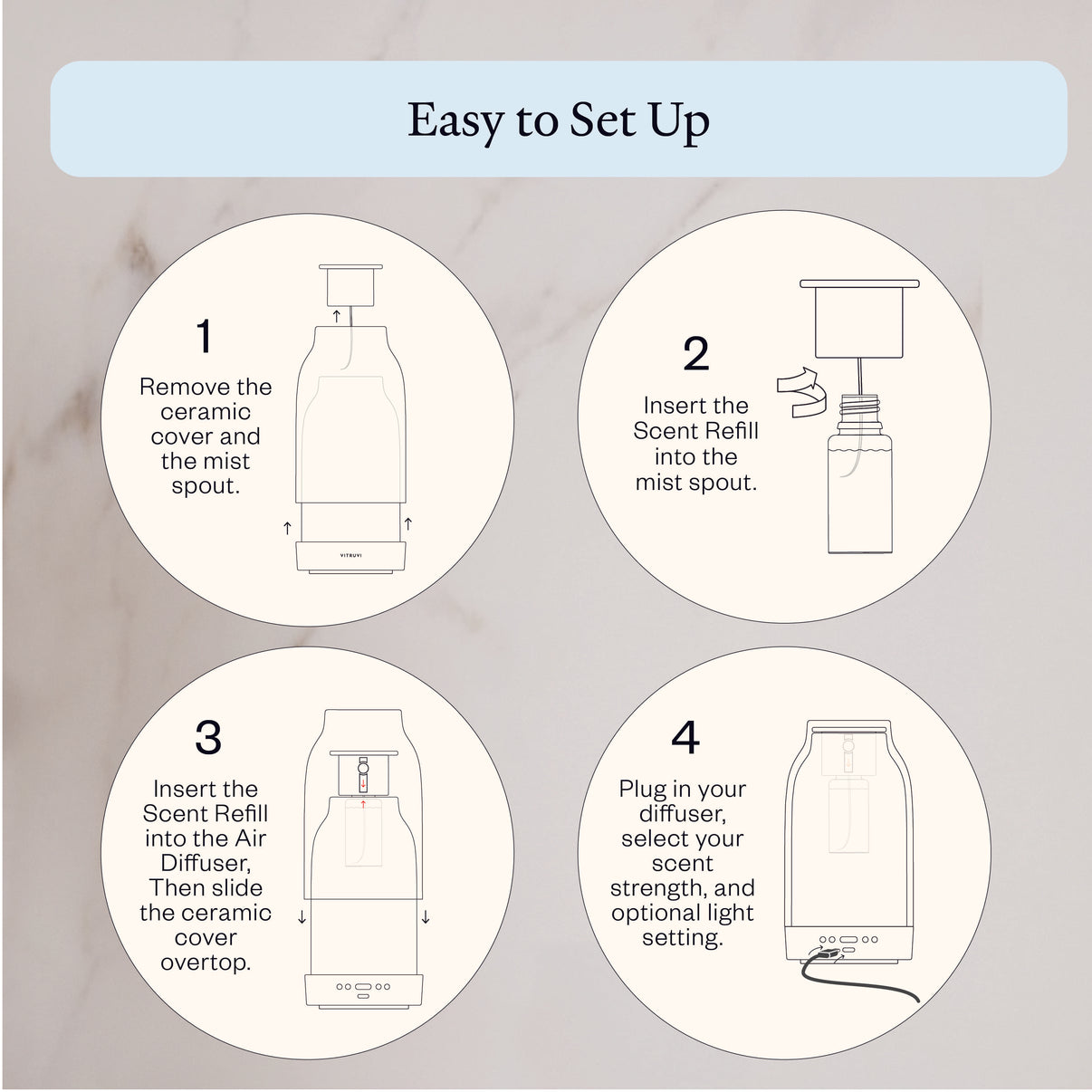 Easy to Set Up

1

Remove the ceramic cover and the mist spout.

VITRUVI

2

Insert the Scent Refill into the mist spout.

3

Insert the Scent Refill into the Air Diffuser, Then slide the ceramic cover overtop.

4

Plug in your diffuser, select your scent strength, and optional light setting.